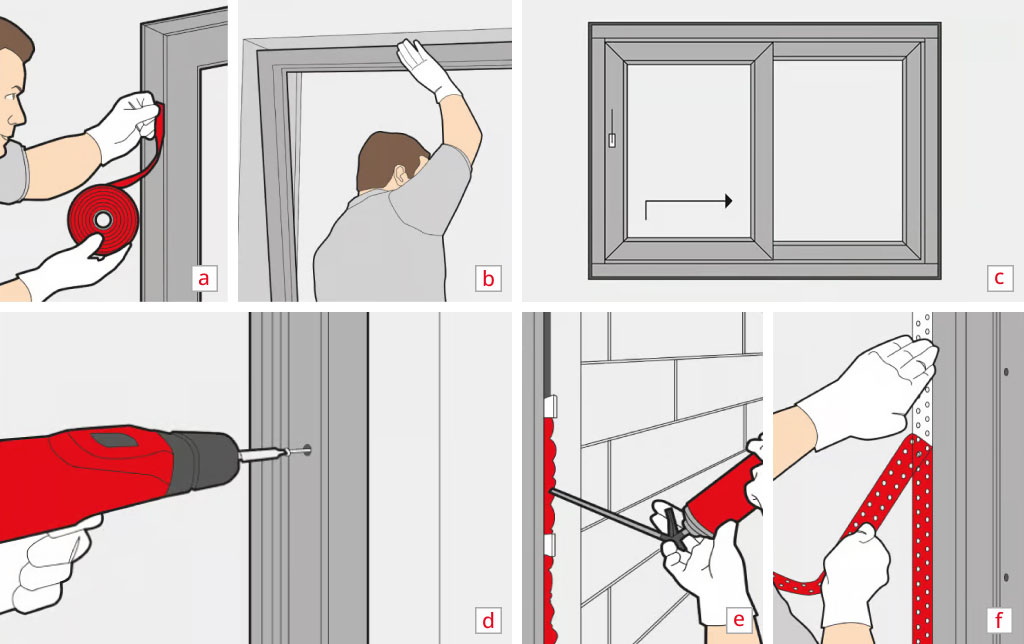 a

b

c

d

e

f